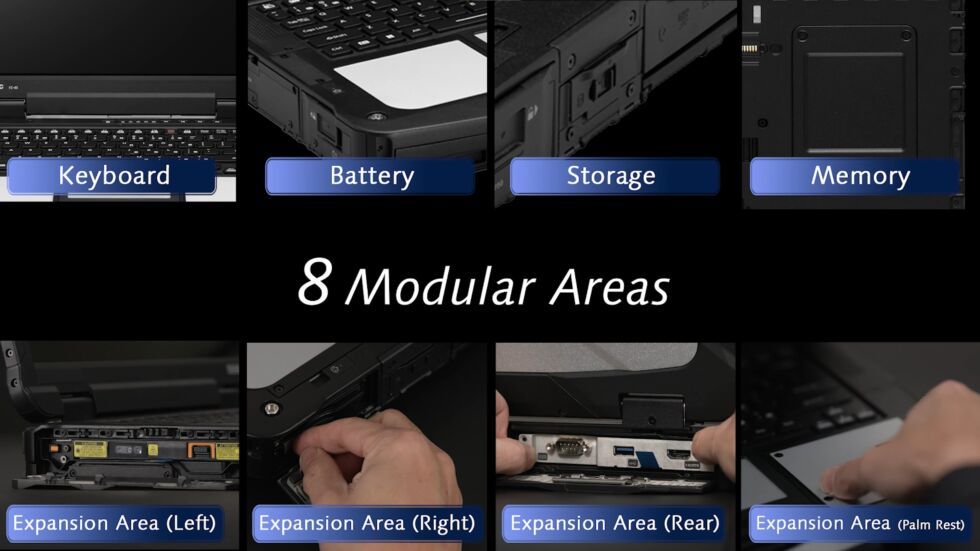 Keyboard

Battery

Storage

Memory

8 Modular Areas

Expansion Area (Left)

Expansion Area (Right)

Expansion Area (Rear)

Expansion Area (Palm Rest)