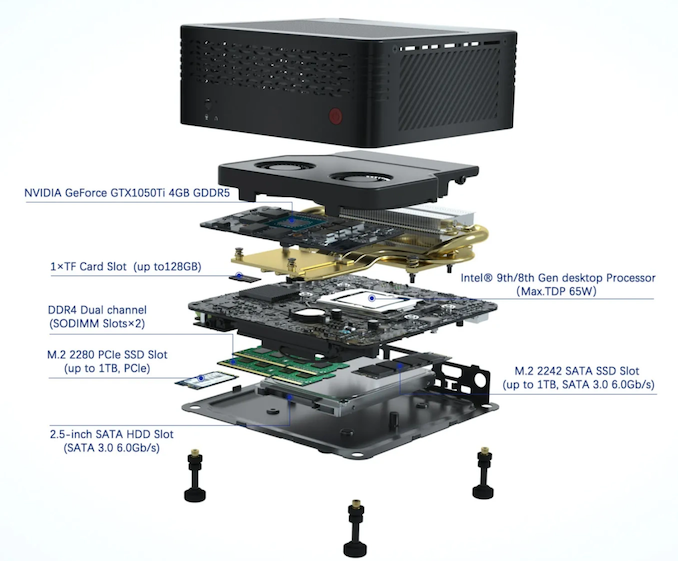 NVIDIA GeForce GTX1050Ti 4GB GDDR5

1×TF Card Slot (up to128GB)

Intel® 9th/8th Gen desktop Processor
(Max.TDP 65W)

DDR4 Dual channel
(SODIMM Slots×2)

M.2 2280 PCIe SSD Slot
(up to 1TB, PCIe)

M.2 2242 SATA SSD Slot
(up to 1TB, SATA 3.0 6.0Gb/s)

2.5-inch SATA HDD Slot
(SATA 3.0 6.0Gb/s)